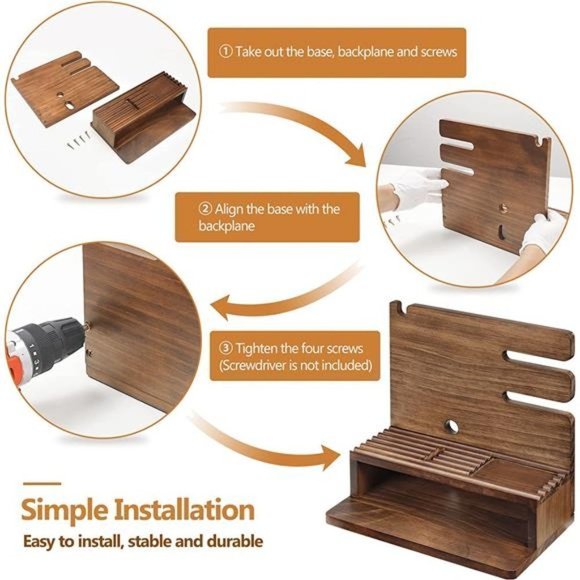 ① Take out the base, backplane and screws

② Align the base with the backplane

③ Tighten the four screws (Screwdriver is not included)

Simple Installation

Easy to install, stable and durable